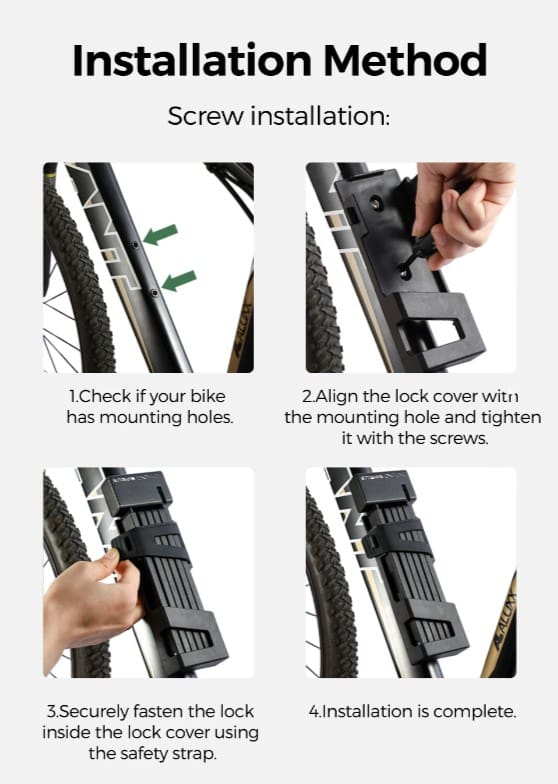 Installation Method

Screw installation:

1.Check if your bike has mounting holes.

2.Align the lock cover with the mounting hole and tighten it with the screws.

3.Securely fasten the lock inside the lock cover using the safety strap.

4.Installation is complete.